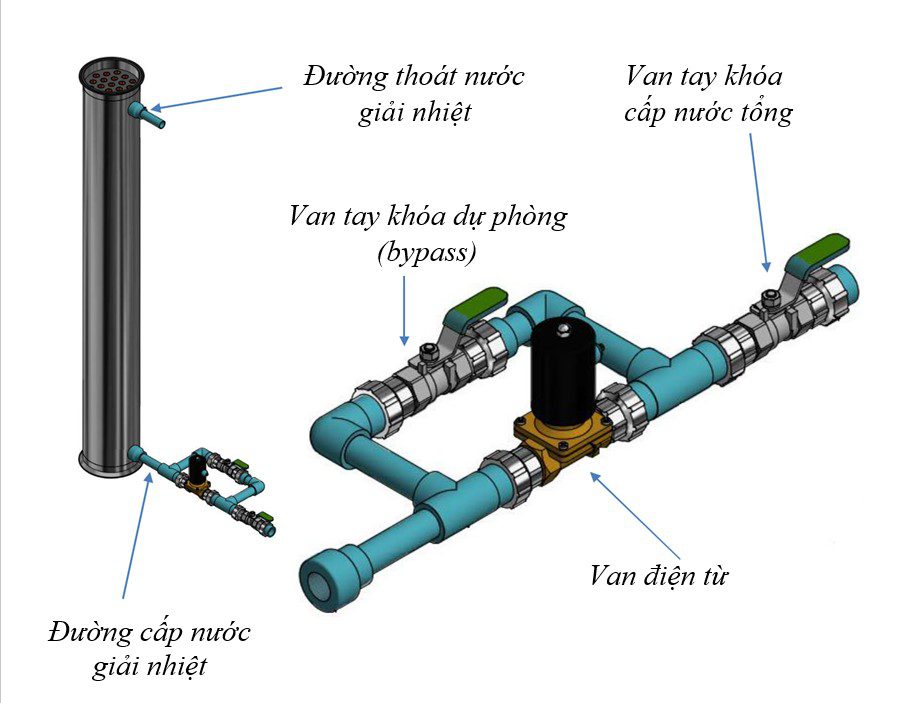 Đường thoát nước giải nhiệt

Van tay khóa cấp nước tổng

Van tay khóa dự phòng (bypass)

Van điện từ

Đường cấp nước giải nhiệt