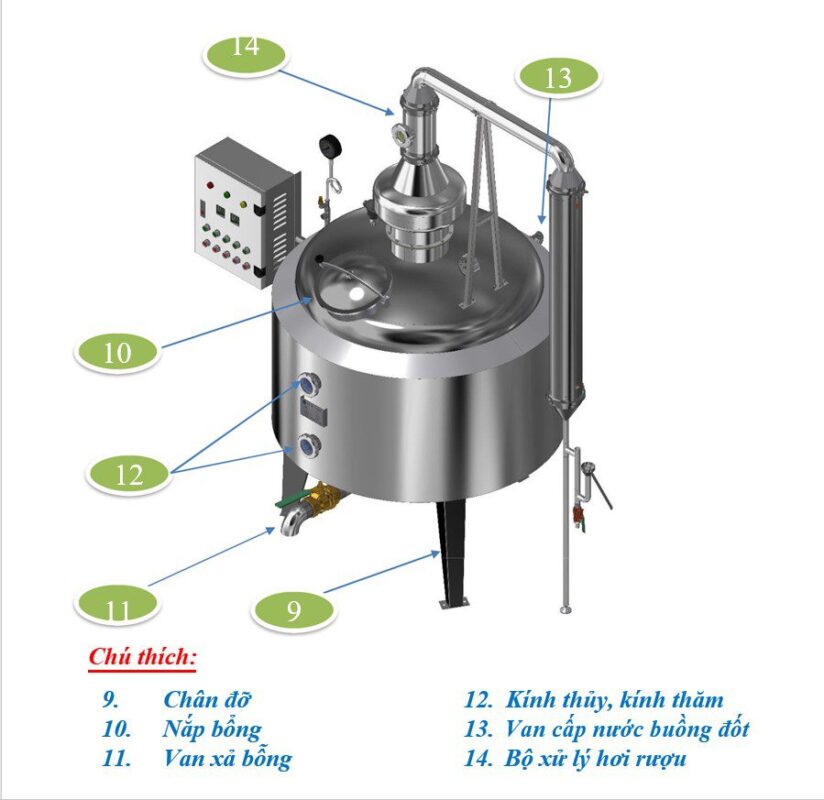 14

13

10

12

11

9

Chú thích:

9. Chân đỡ
10. Nắp bỗng
11. Van xả bỗng

12. Kính thủy, kính thăm
13. Van cấp nước buồng đốt
14. Bộ xử lý hơi rượu