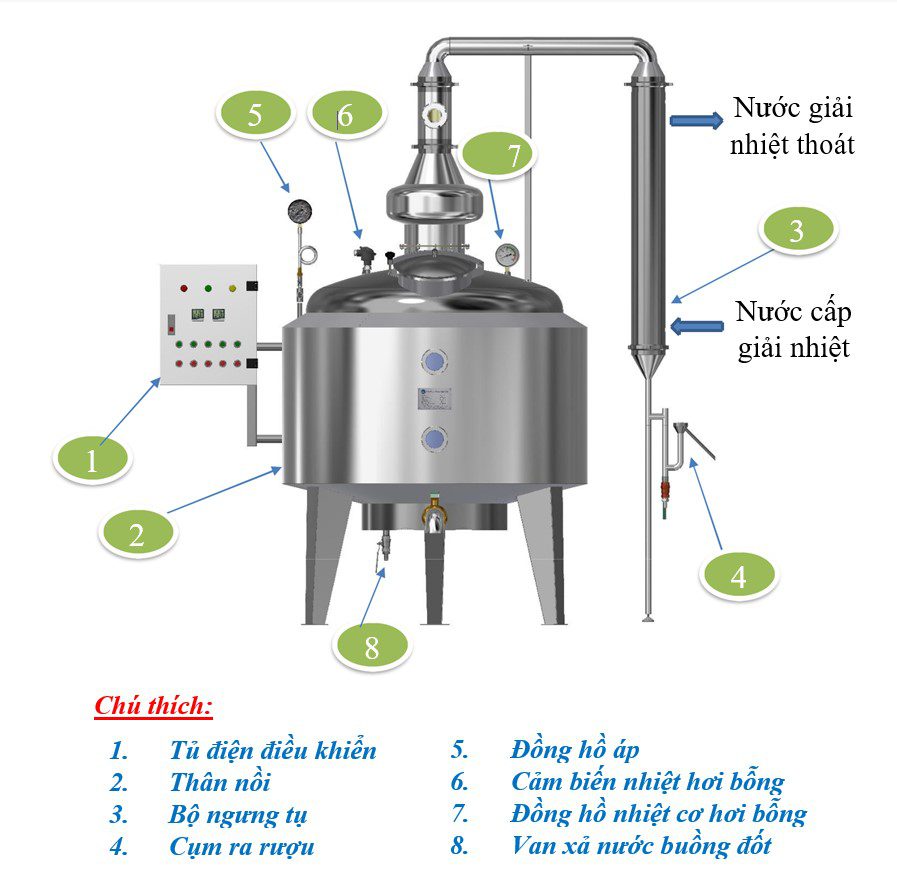 5

6

7

Nước giải nhiệt thoát

3

Nước cấp giải nhiệt

1

2

4

8

Chú thích:

1. Tủ điện điều khiển
2. Thân nồi
3. Bộ ngưng tụ
4. Cụm ra rượu

5. Đồng hồ áp
6. Cảm biến nhiệt hơi bỗng
7. Đồng hồ nhiệt cơ hơi bỗng
8. Van xả nước buồng đốt